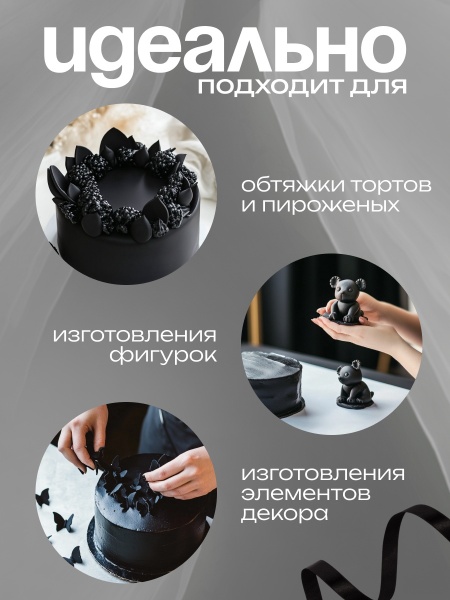 идеально
подходит для

обтяжки тортов и пироженых

изготовления фигурок

изготовления элементов декора